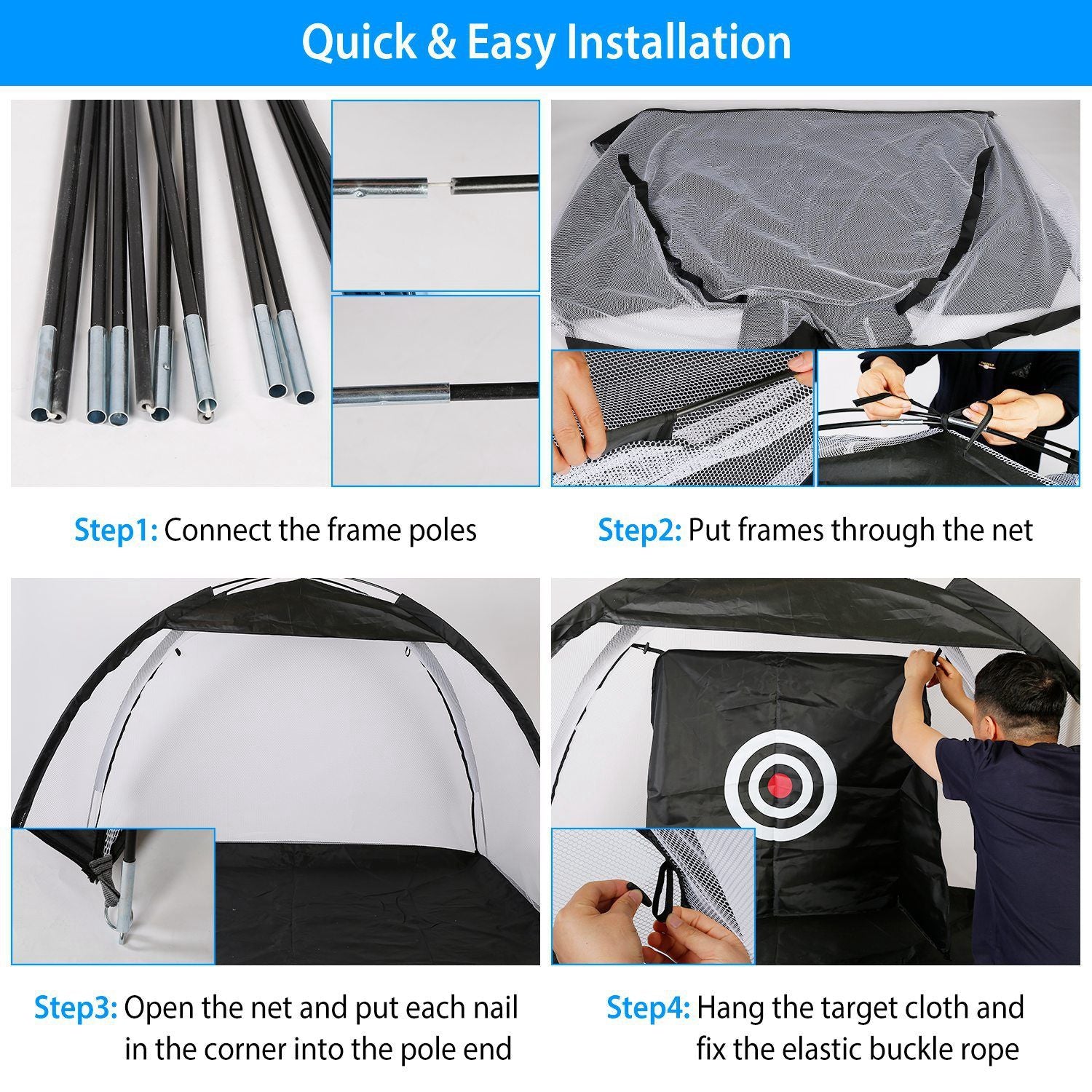 Quick & Easy Installation

Step1: Connect the frame poles

Step2: Put frames through the net

Step3: Open the net and put each nail in the corner into the pole end

Step4: Hang the target cloth and fix the elastic buckle rope